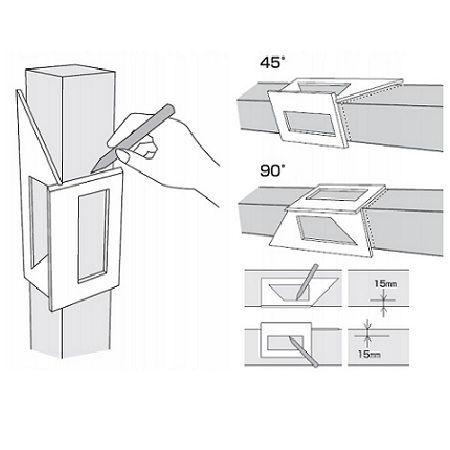 45°

90°

15mm

15mm