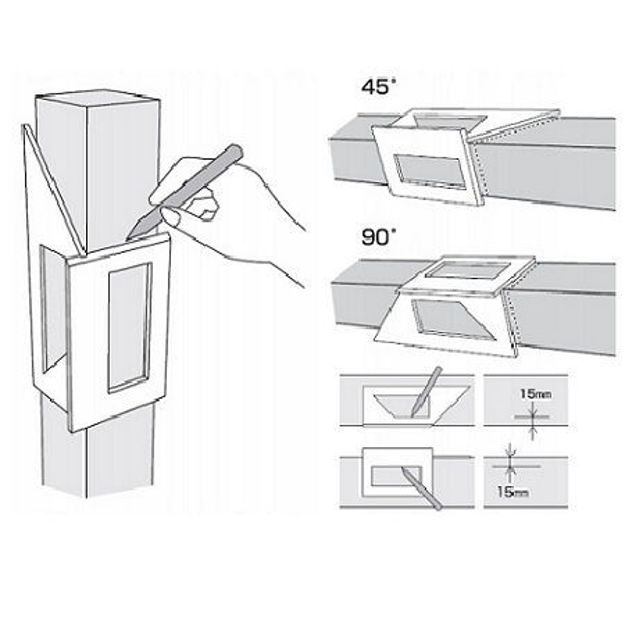 45°

90°

15mm

15mm